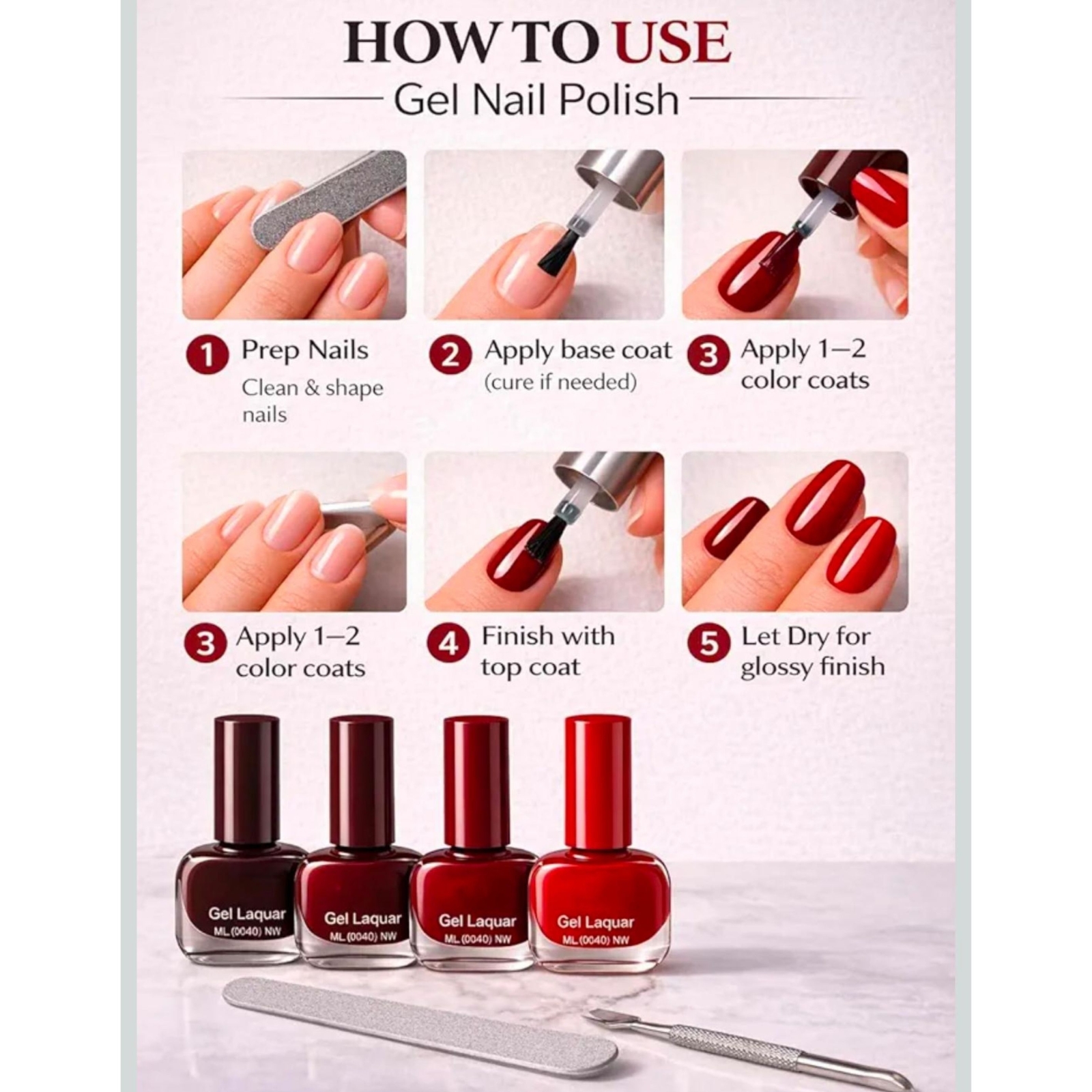 HOW TO USE
Gel Nail Polish

1 Prep Nails
Clean & shape nails

2 Apply base coat
(cure if needed)

3 Apply 1–2 color coats

3 Apply 1–2 color coats

4 Finish with top coat

5 Let Dry for glossy finish

Gel Laquar
ML.(0040) NW

Gel Laquar
ML.(0040) NW

Gel Laquar
ML.(0040) NW

Gel Laquar
ML.(0040) NW