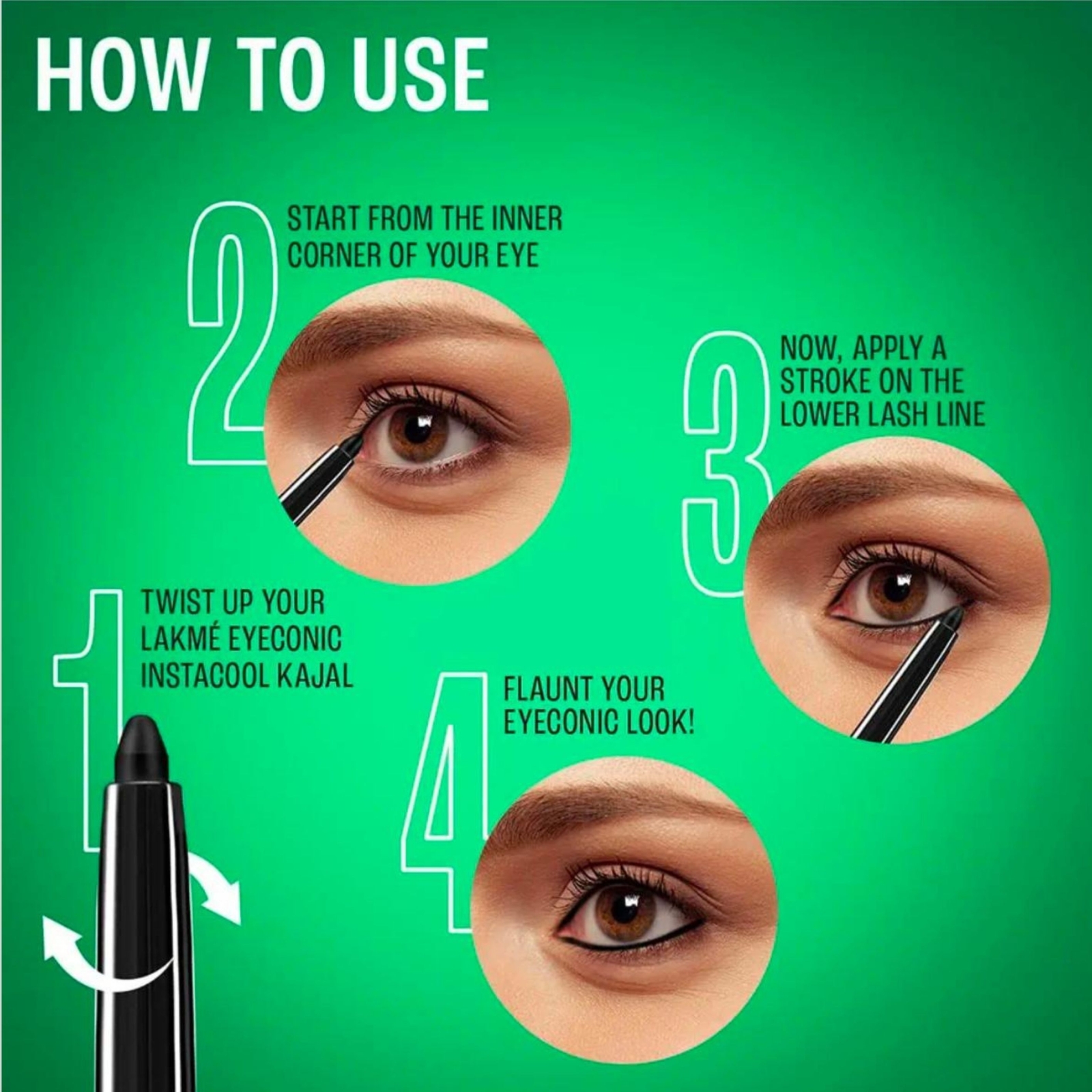 HOW TO USE

1 TWIST UP YOUR LAKMÉ EYECONIC INSTACOOL KAJAL

2 START FROM THE INNER CORNER OF YOUR EYE

3 NOW, APPLY A STROKE ON THE LOWER LASH LINE

4 FLAUNT YOUR EYECONIC LOOK!