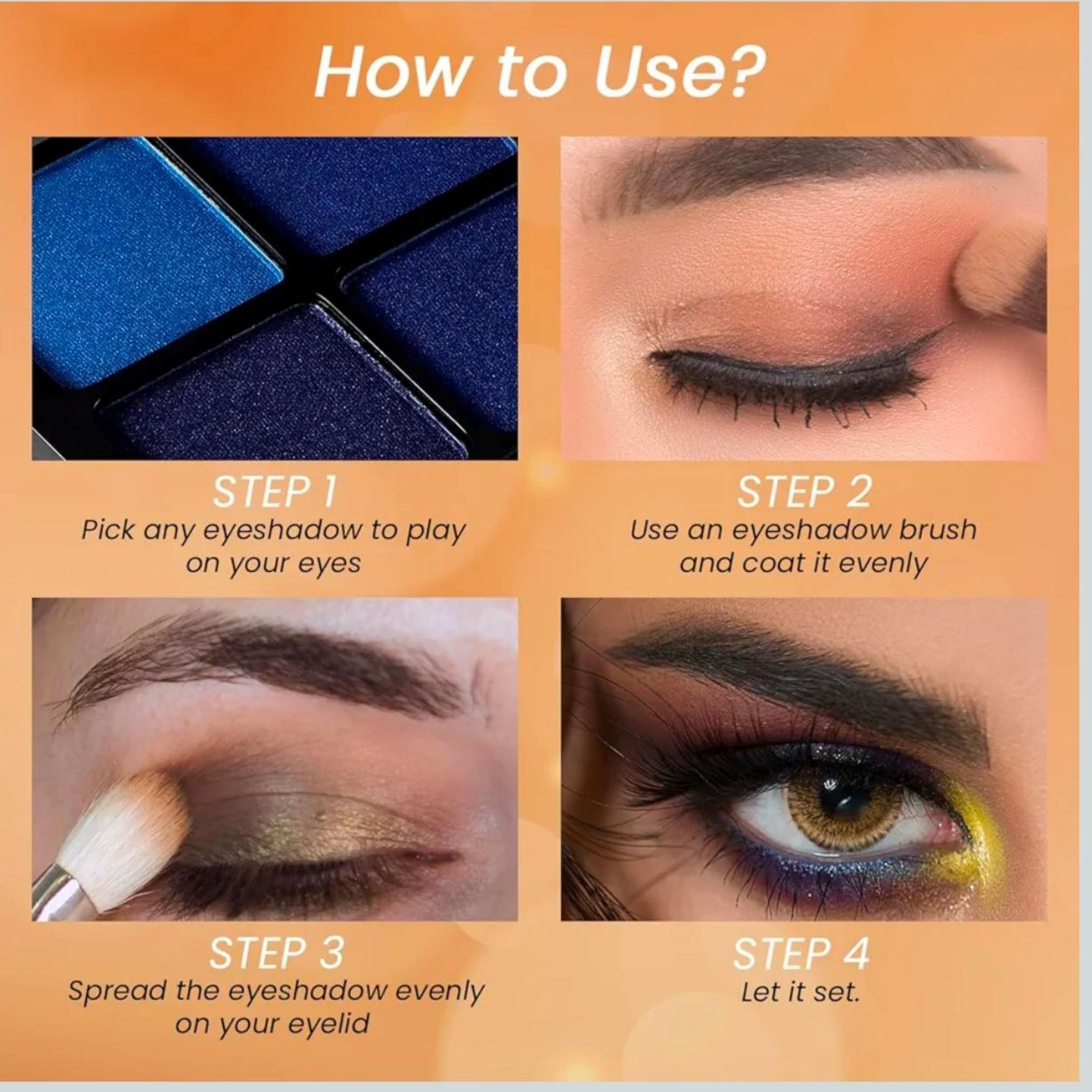 How to Use?

STEP 1
Pick any eyeshadow to play on your eyes

STEP 2
Use an eyeshadow brush and coat it evenly

STEP 3
Spread the eyeshadow evenly on your eyelid

STEP 4
Let it set.