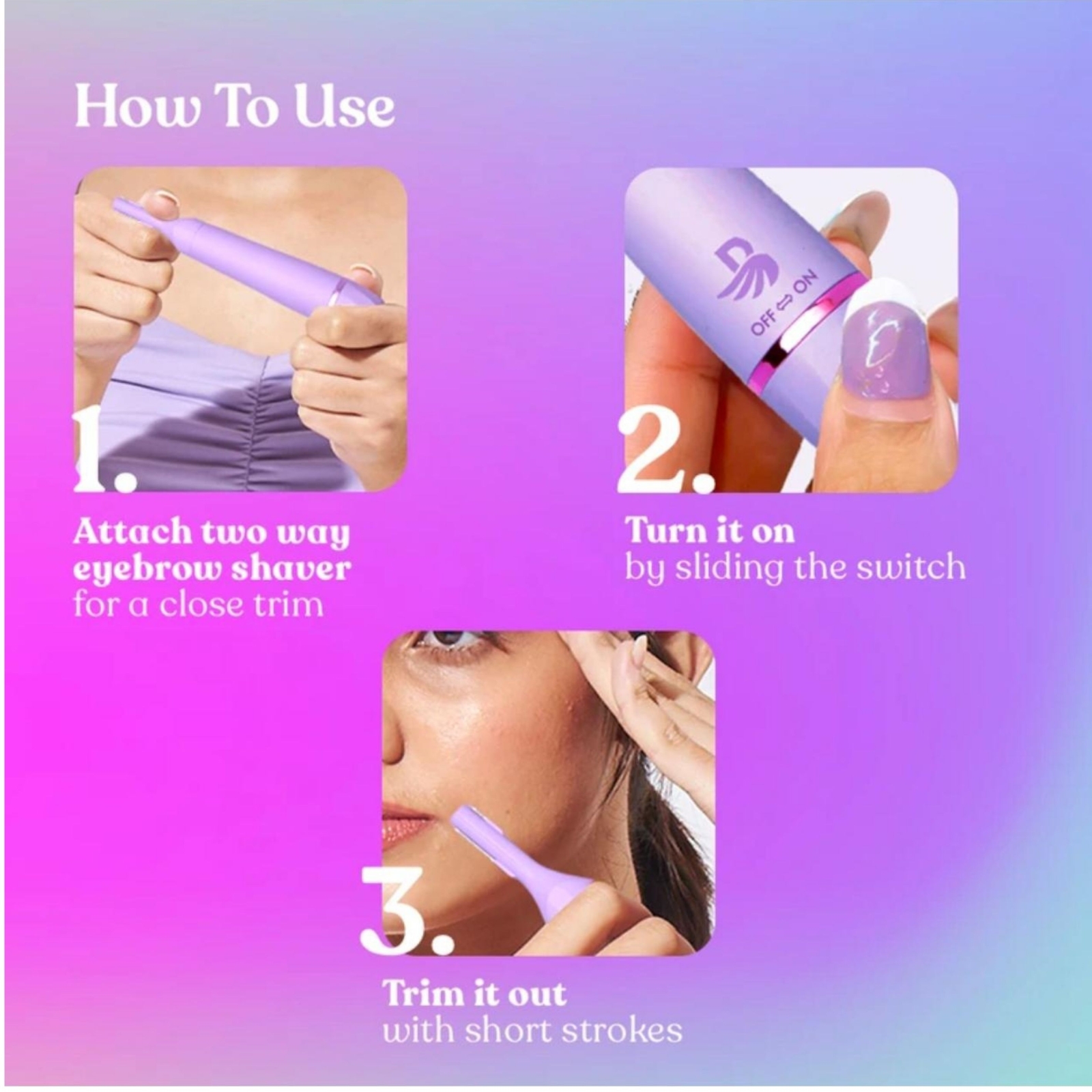 How To Use

1.

Attach two way eyebrow shaver for a close trim

OFF ⇔ ON

2.

Turn it on by sliding the switch

3.

Trim it out with short strokes