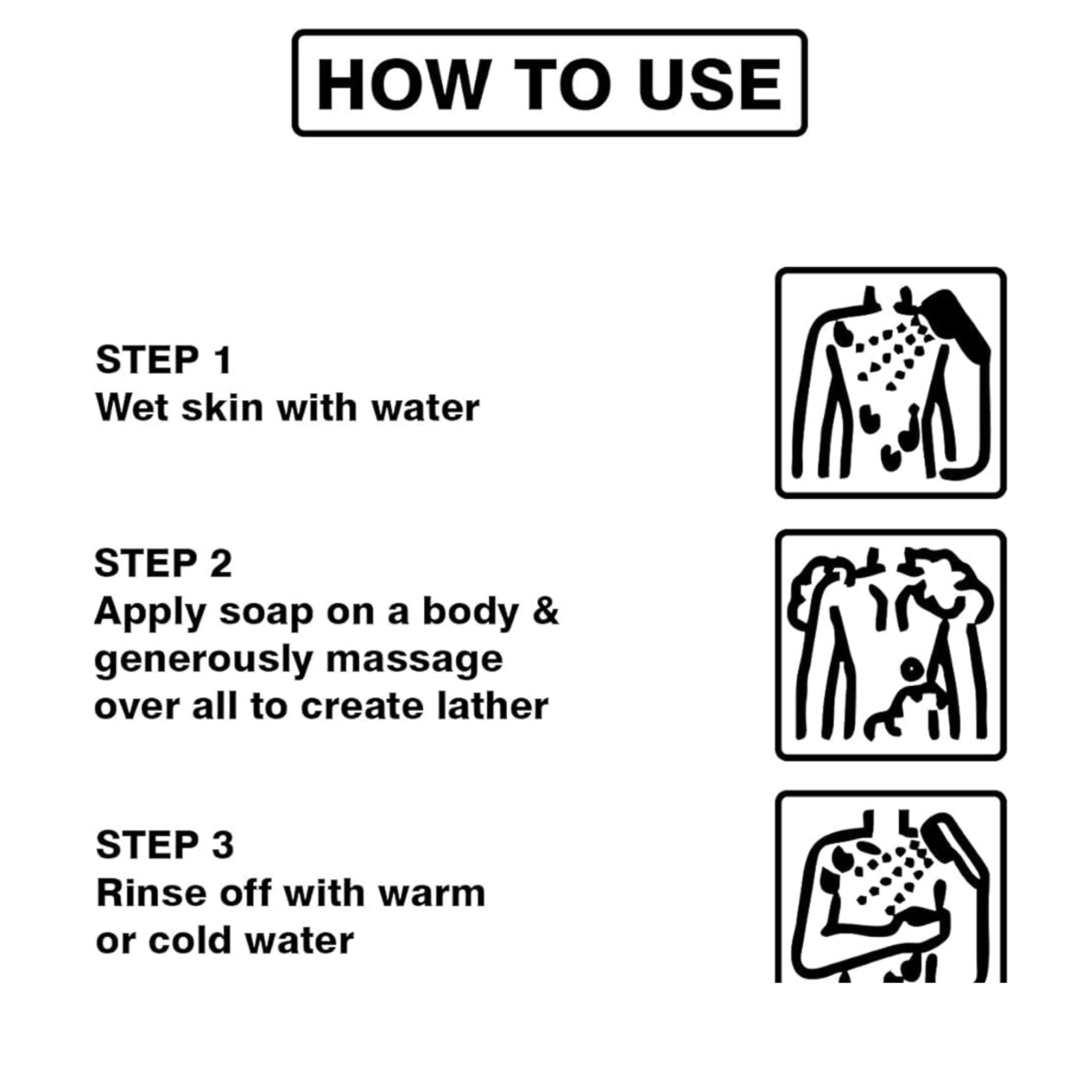 HOW TO USE

STEP 1
Wet skin with water

STEP 2
Apply soap on a body & generously massage over all to create lather

STEP 3
Rinse off with warm or cold water