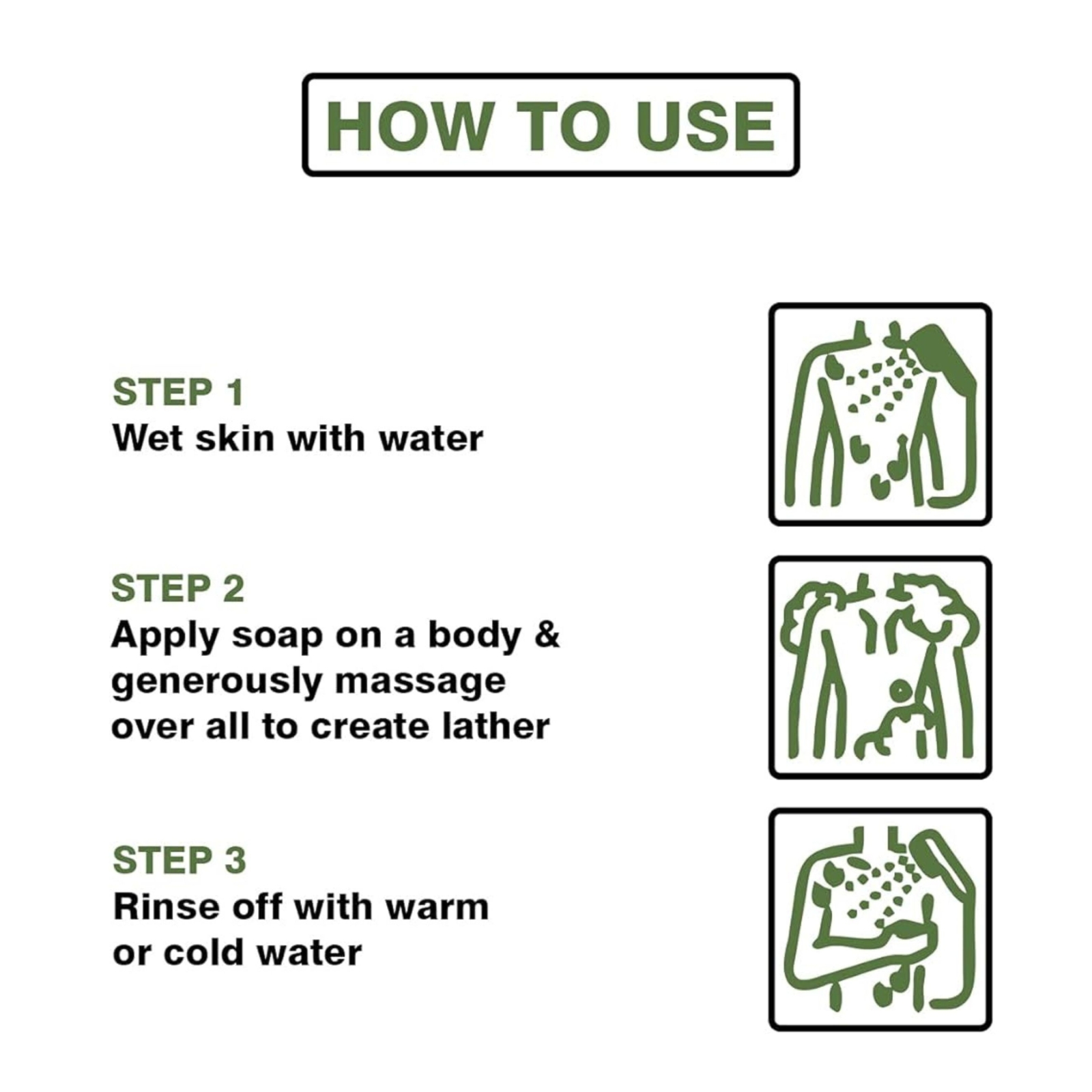 HOW TO USE

STEP 1
Wet skin with water

STEP 2
Apply soap on a body & generously massage over all to create lather

STEP 3
Rinse off with warm or cold water