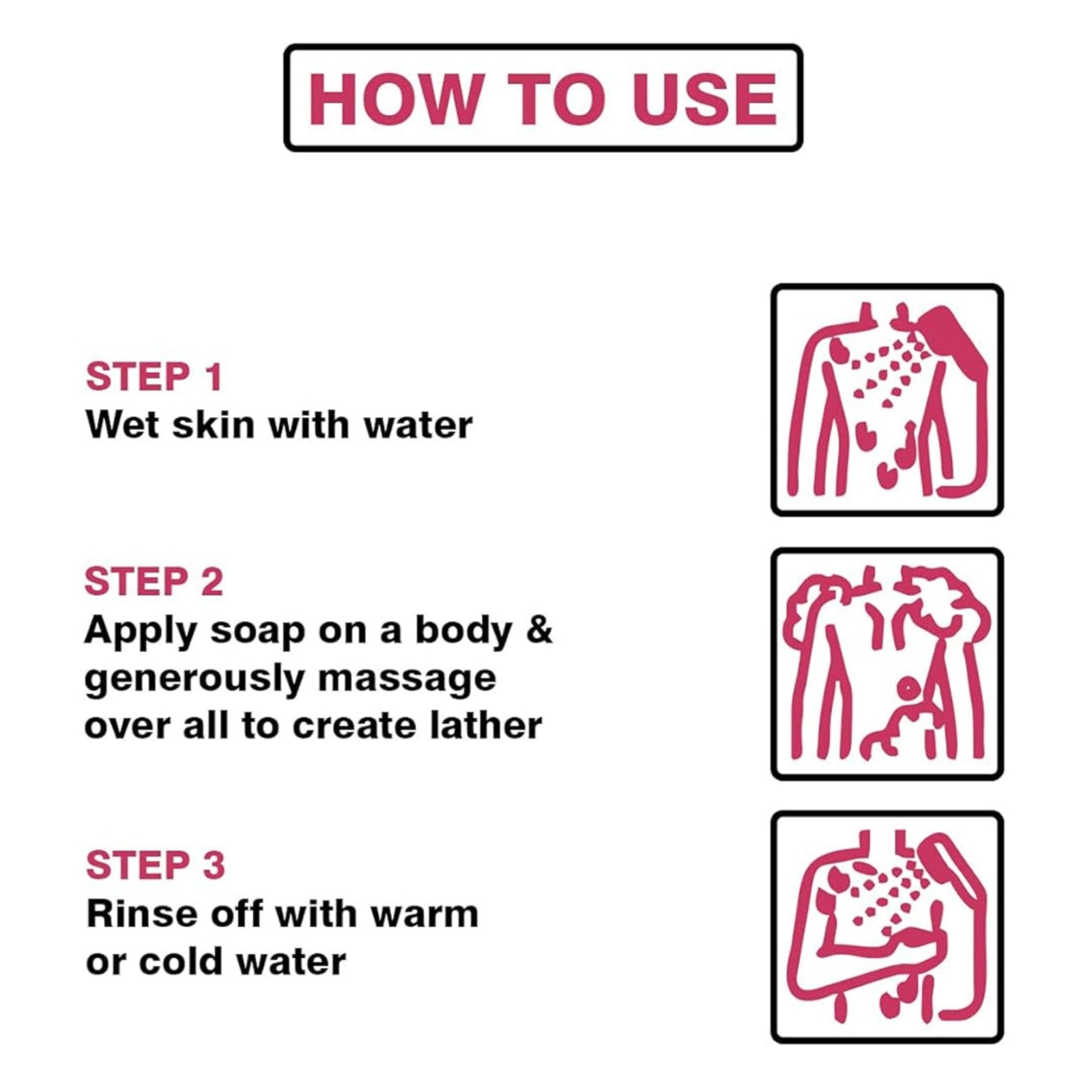 HOW TO USE

STEP 1
Wet skin with water

STEP 2
Apply soap on a body & generously massage over all to create lather

STEP 3
Rinse off with warm or cold water