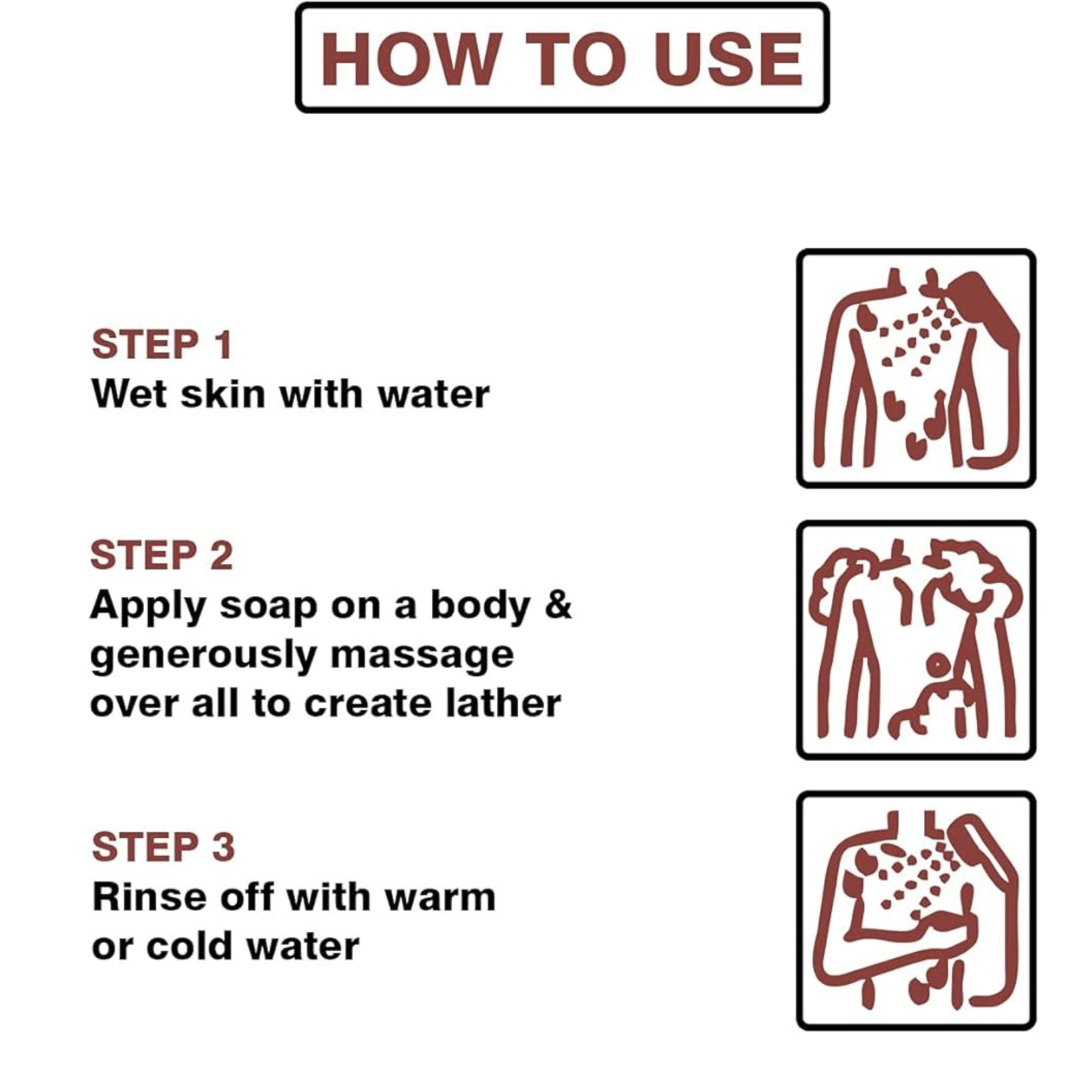 HOW TO USE

STEP 1
Wet skin with water

STEP 2
Apply soap on a body & generously massage over all to create lather

STEP 3
Rinse off with warm or cold water